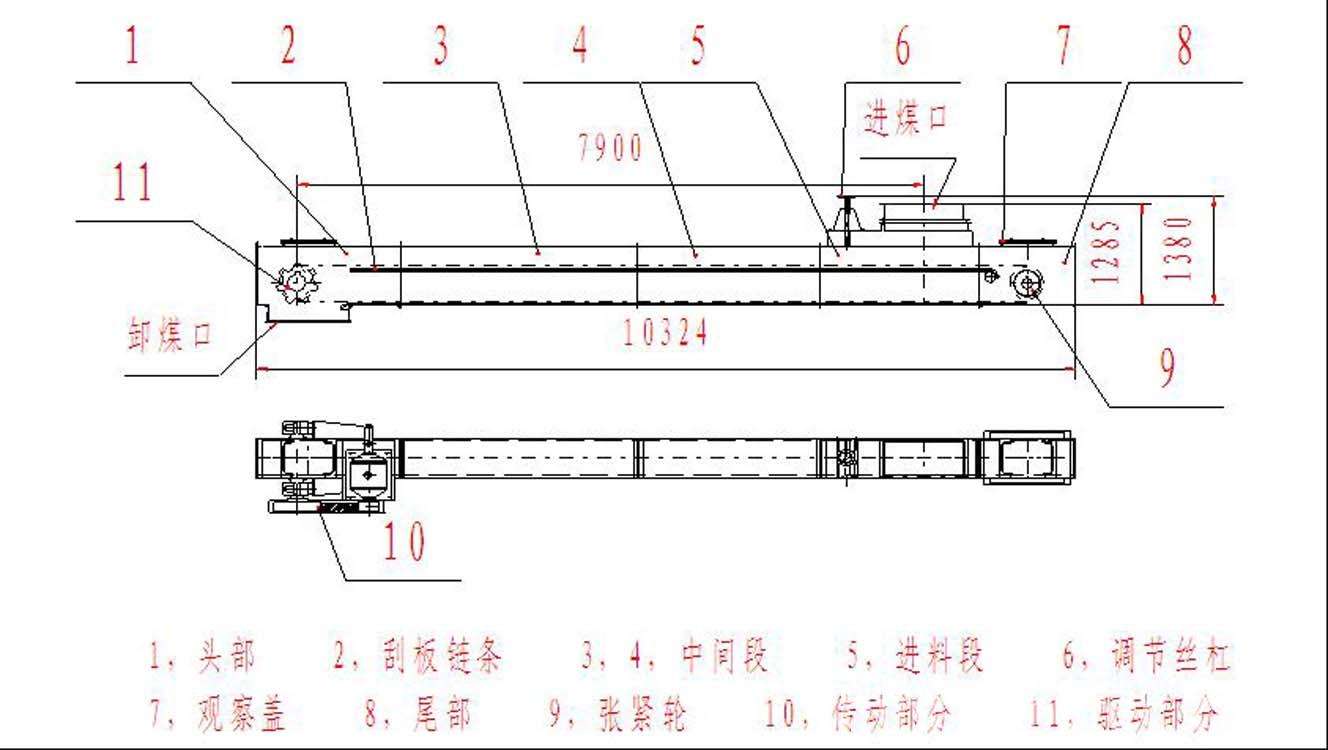 1 2 3 4 5 6 7 8

进煤口

7900

11

1285 1380

卸煤口

10324

9

10

1，头部 2，刮板链条 3，4，中间段 5，进料段 6，调节丝杠
7，观察盖 8，尾部 9，张紧轮 10，传动部分 11，驱动部分